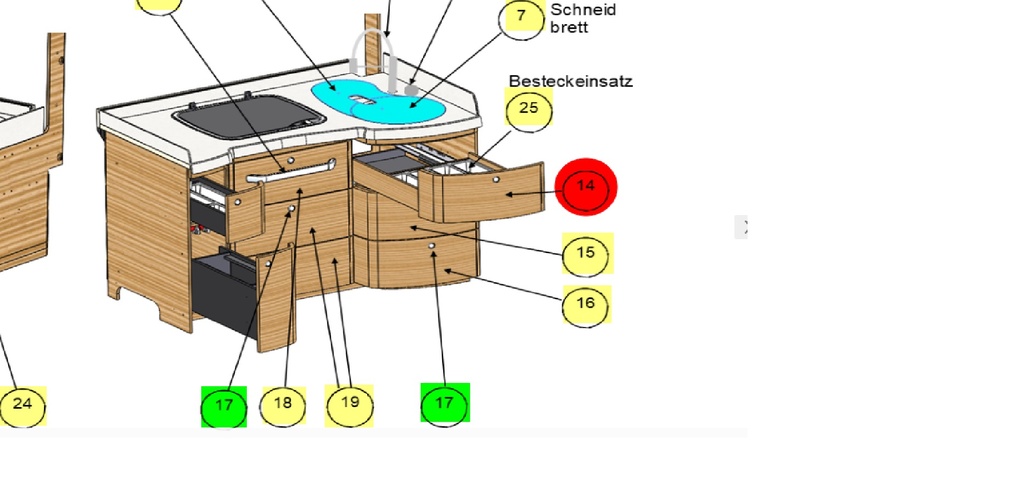 7
Schneid brett
Besteckeinsatz
25
14
15
16
24
17
18
19
17